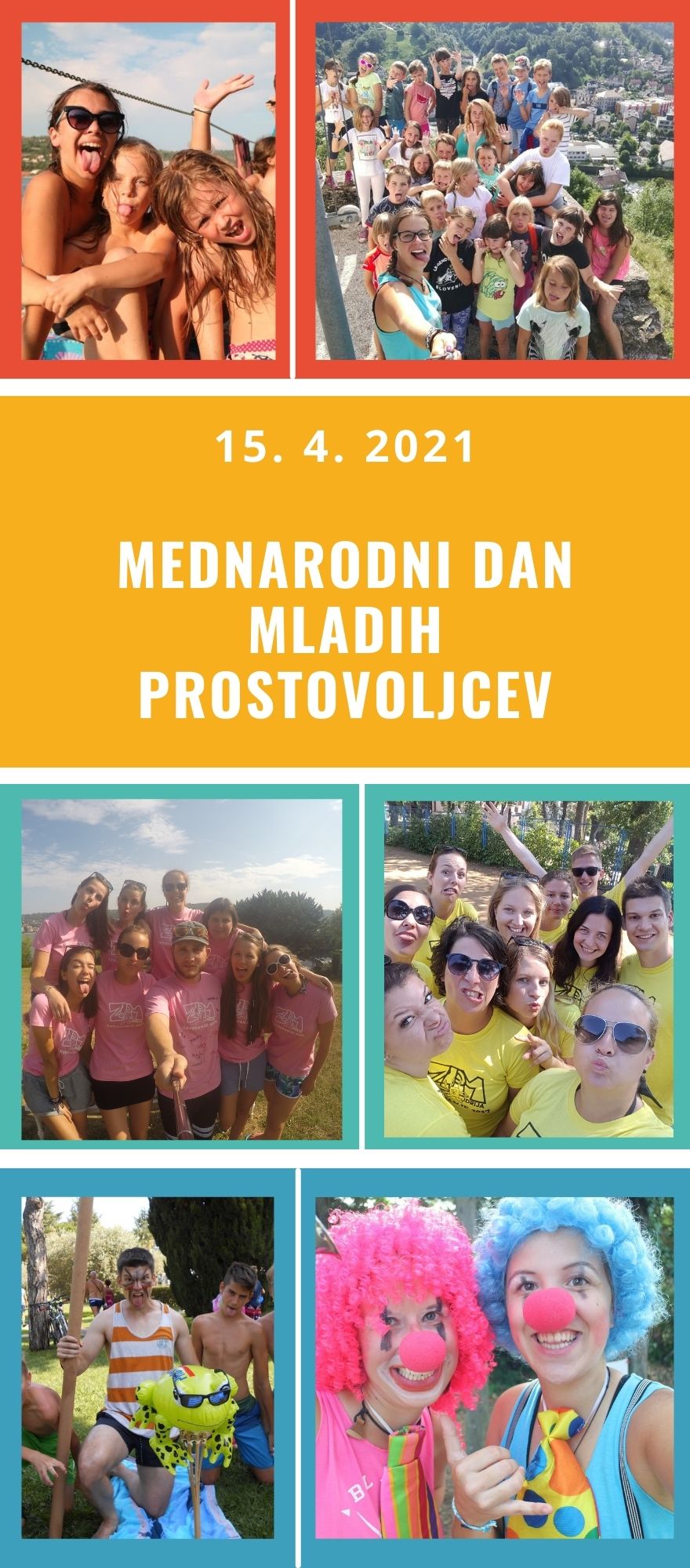 15. 4. 2021

MEDNARODNI DAN MLADIH PROSTOVOLJCEV